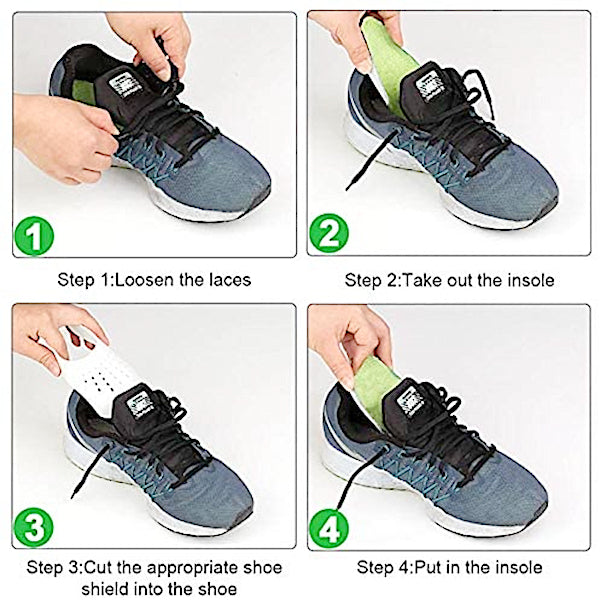 1

Step 1:Loosen the laces

2

Step 2:Take out the insole

3

Step 3:Cut the appropriate shoe shield into the shoe

4

Step 4:Put in the insole